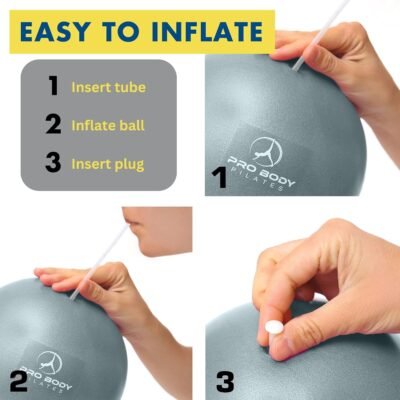 EASY TO INFLATE

1 Insert tube
2 Inflate ball
3 Insert plug

PRO BODY PILATES
1

PRO BODY PILATES
2

3