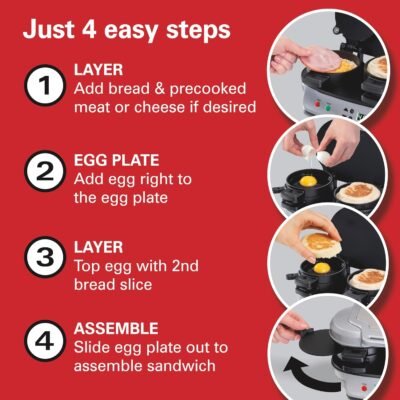 Just 4 easy steps

1 LAYER
Add bread & precooked meat or cheese if desired

2 EGG PLATE
Add egg right to the egg plate

3 LAYER
Top egg with 2nd bread slice

4 ASSEMBLE
Slide egg plate out to assemble sandwich