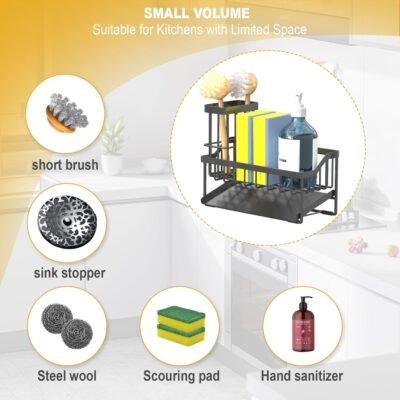 SMALL VOLUME
Suitable for Kitchens with Limited Space

short brush

sink stopper

Steel wool

Scouring pad

Hand sanitizer