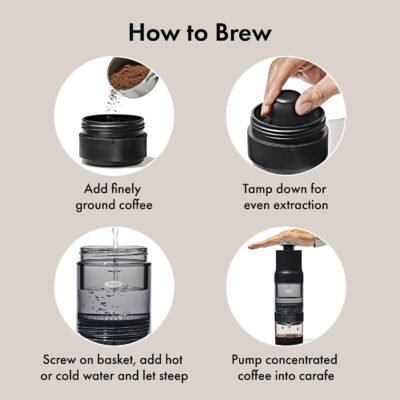 How to Brew

Add finely ground coffee

Tamp down for even extraction

Screw on basket, add hot or cold water and let steep

Pump concentrated coffee into carafe