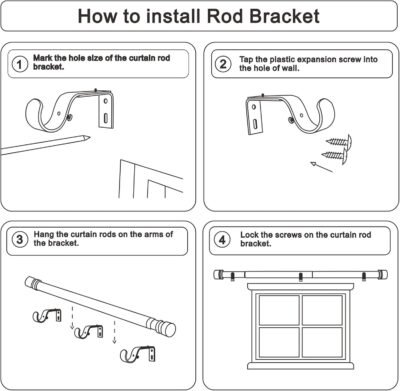 How to install Rod Bracket

1 Mark the hole size of the curtain rod bracket.

2 Tap the plastic expansion screw into the hole of wall.

3 Hang the curtain rods on the arms of the bracket.

4 Lock the screws on the curtain rod bracket.