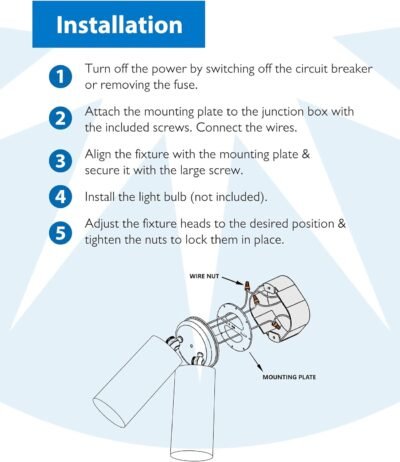 Installation

1 Turn off the power by switching off the circuit breaker or removing the fuse.

2 Attach the mounting plate to the junction box with the included screws. Connect the wires.

3 Align the fixture with the mounting plate & secure it with the large screw.

4 Install the light bulb (not included).

5 Adjust the fixture heads to the desired position & tighten the nuts to lock them in place.

WIRE NUT

MOUNTING PLATE